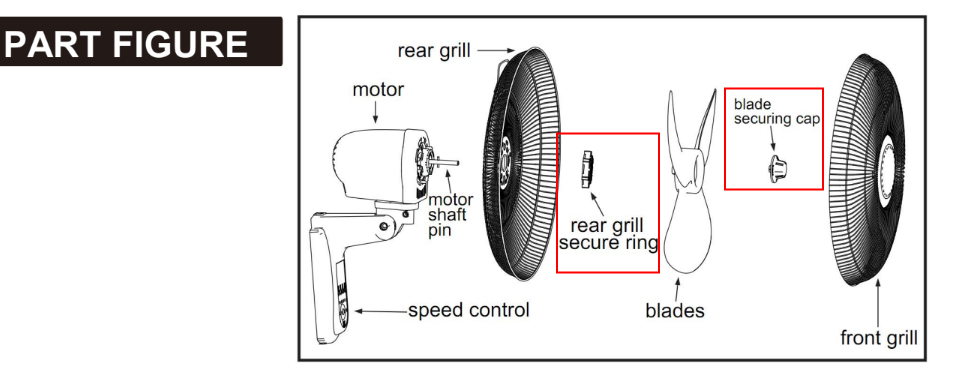 PART FIGURE

rear grill

motor

motor shaft pin

rear grill secure ring

blade securing cap

speed control

blades

front grill