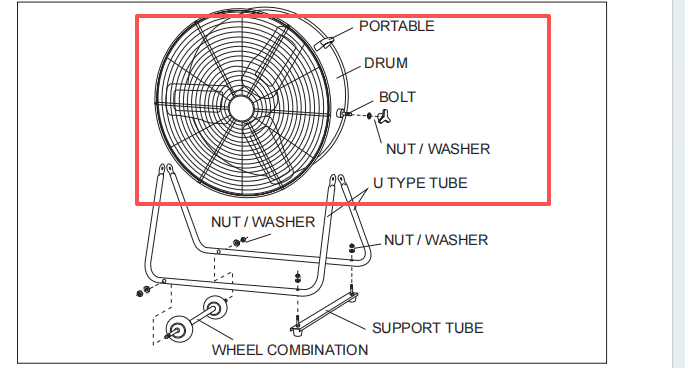 PORTABLE
DRUM
BOLT
NUT / WASHER
U TYPE TUBE
NUT / WASHER
NUT / WASHER
SUPPORT TUBE
WHEEL COMBINATION