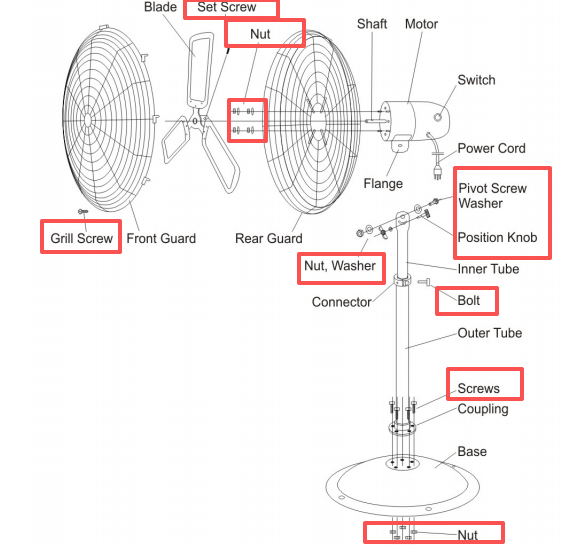 Blade
Set Screw
Nut
Shaft
Motor
Switch
Power Cord
Flange
Pivot Screw
Washer
Position Knob
Grill Screw
Front Guard
Rear Guard
Nut, Washer
Inner Tube
Connector
Bolt
Outer Tube
Screws
Coupling
Base
Nut