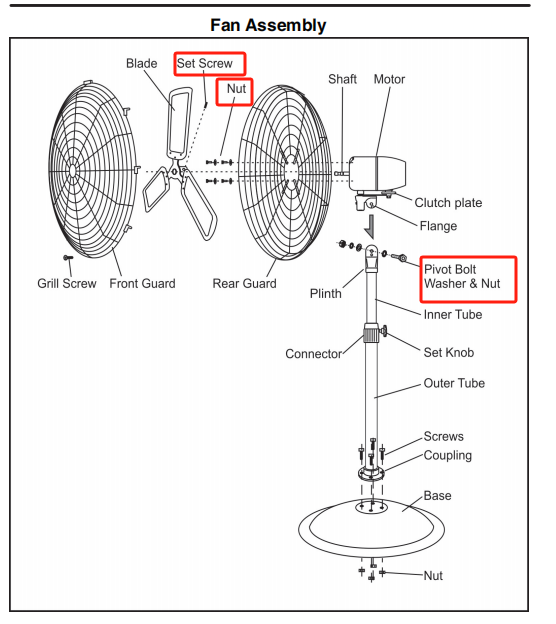 Fan Assembly

Blade
Set Screw
Nut
Shaft
Motor
Clutch plate
Flange
Grill Screw
Front Guard
Rear Guard
Plinth
Pivot Bolt Washer & Nut
Inner Tube
Connector
Set Knob
Outer Tube
Screws
Coupling
Base
Nut