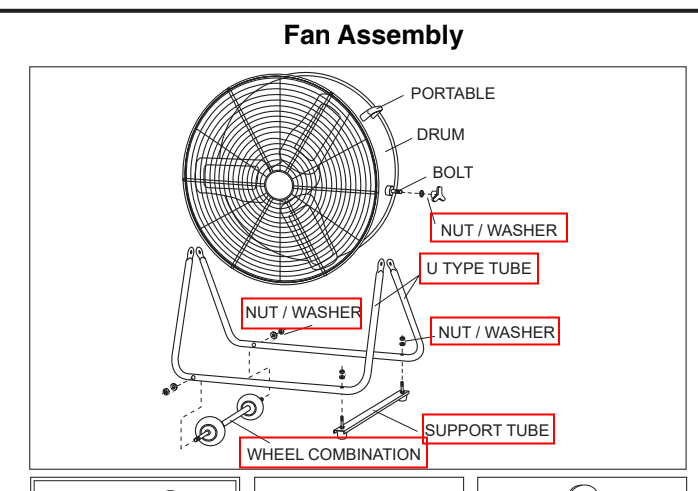 Fan Assembly

PORTABLE
DRUM
BOLT
NUT / WASHER
U TYPE TUBE
NUT / WASHER
NUT / WASHER
SUPPORT TUBE
WHEEL COMBINATION